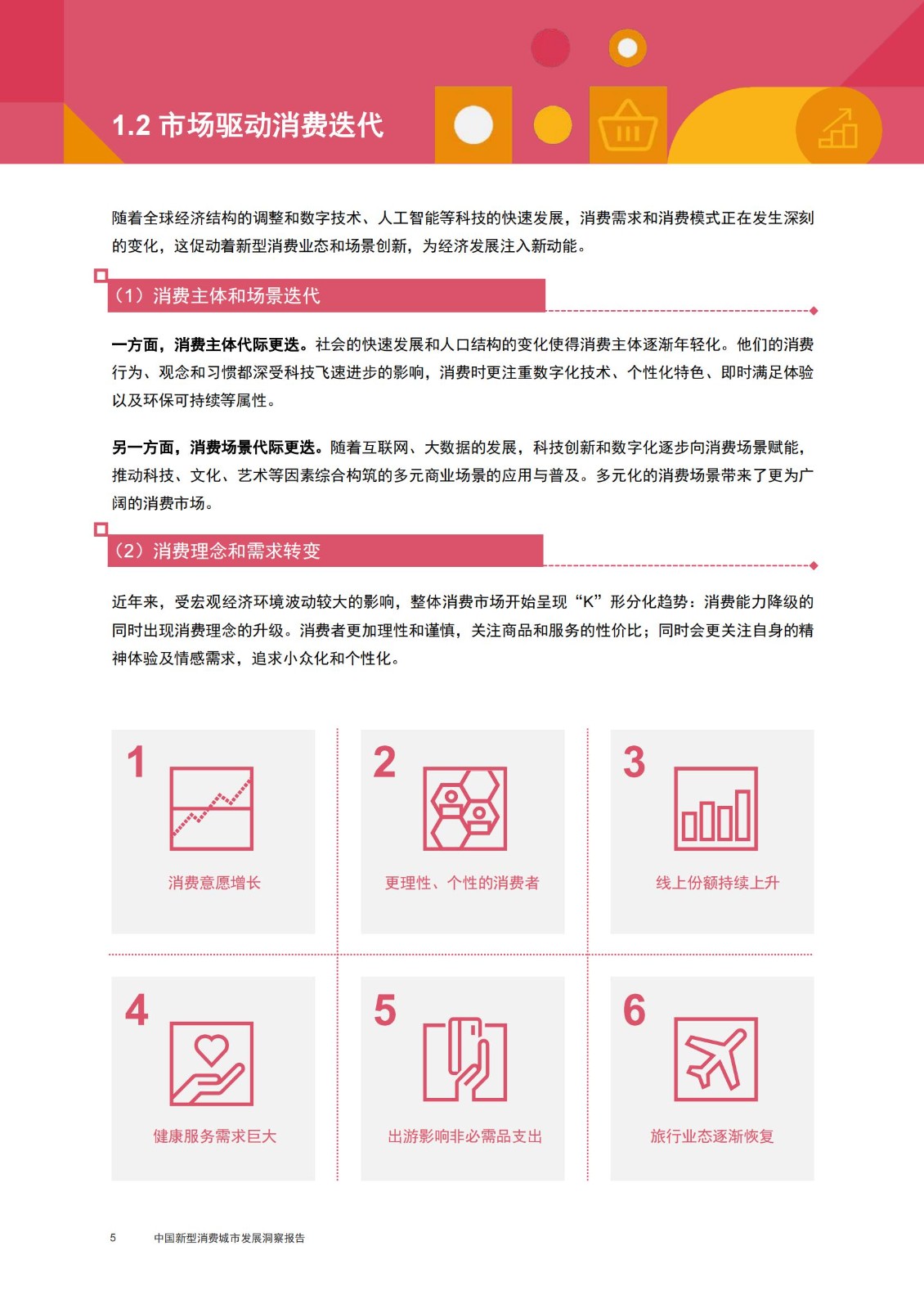 1.2 市场驱动消费迭代

随着全球经济结构的调整和数字技术、人工智能等科技的快速发展，消费需求和消费模式正在发生深刻的变化，这促动着新型消费业态和场景创新，为经济发展注入新动能。

（1）消费主体和场景迭代

一方面，消费主体代际更迭。社会的快速发展和人口结构的变化使得消费主体逐渐年轻化。他们的消费行为、观念和习惯都深受科技飞速进步的影响，消费时更注重数字化技术、个性化特色、即时满足体验以及环保可持续等属性。

另一方面，消费场景代际更迭。随着互联网、大数据的发展，科技创新和数字化逐步向消费场景赋能，推动科技、文化、艺术等因素综合构筑的多元商业场景的应用与普及。多元化的消费场景带来了更为广阔的消费市场。

（2）消费理念和需求转变

近年来，受宏观经济环境波动较大的影响，整体消费市场开始呈现“K”形分化趋势：消费能力降级的同时出现消费理念的升级。消费者更加理性和谨慎，关注商品和服务的性价比；同时会更关注自身的精神体验及情感需求，追求小众化和个性化。

1
消费意愿增长

2
更理性、个性的消费者

3
线上份额持续上升

4
健康服务需求巨大

5
出游影响非必需品支出

6
旅行业态逐渐恢复

5 中国新型消费城市发展洞察报告